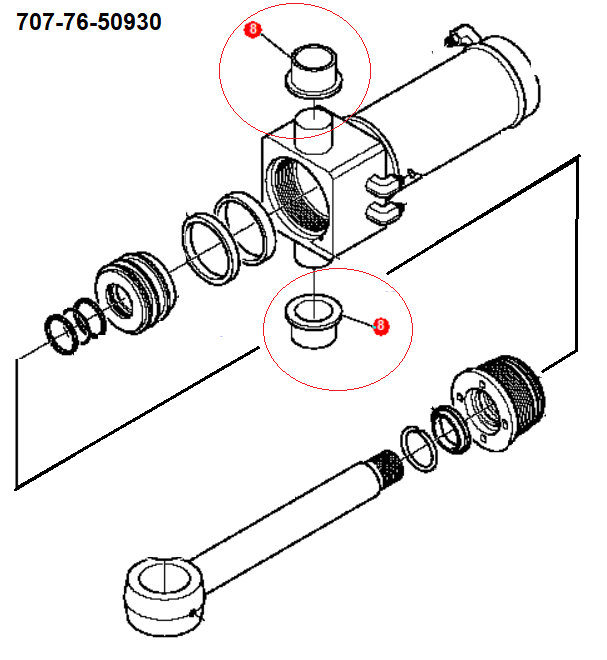 707-76-50930

8

8