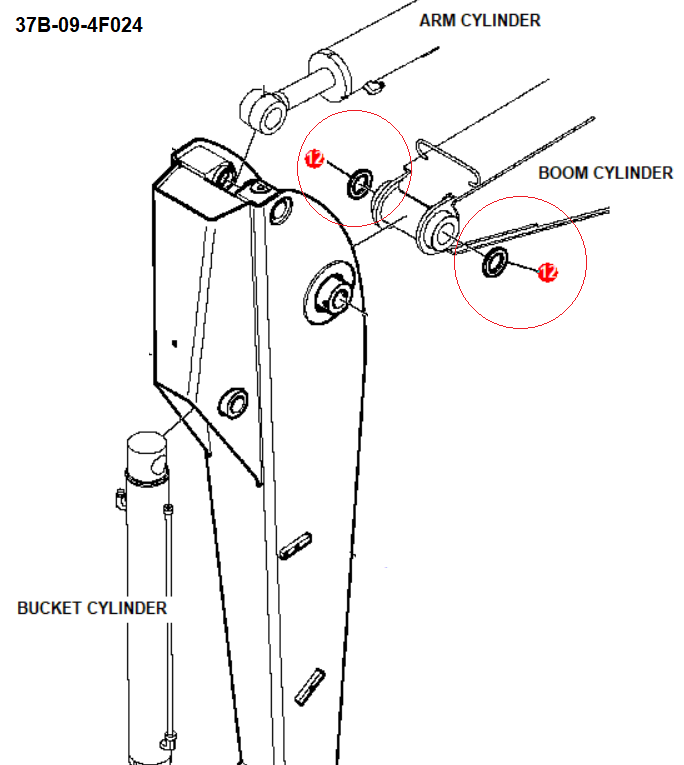 37B-09-4F024

ARM CYLINDER

12

BOOM CYLINDER

12

BUCKET CYLINDER